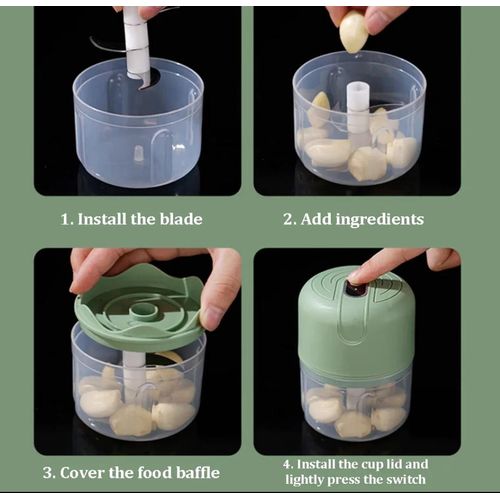 1. Install the blade

2. Add ingredients

3. Cover the food baffle

4. Install the cup lid and lightly press the switch